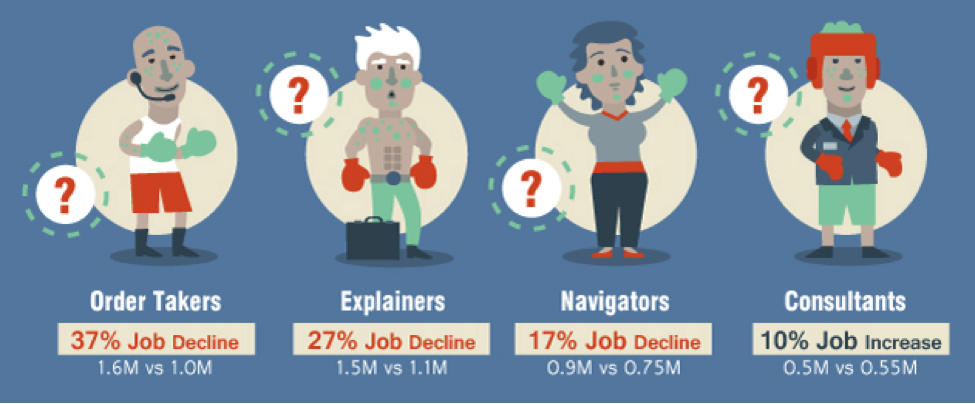 ?

Order Takers
37% Job Decline
1.6M vs 1.0M

?

Explainers
27% Job Decline
1.5M vs 1.1M

?

Navigators
17% Job Decline
0.9M vs 0.75M

?

Consultants
10% Job Increase
0.5M vs 0.55M